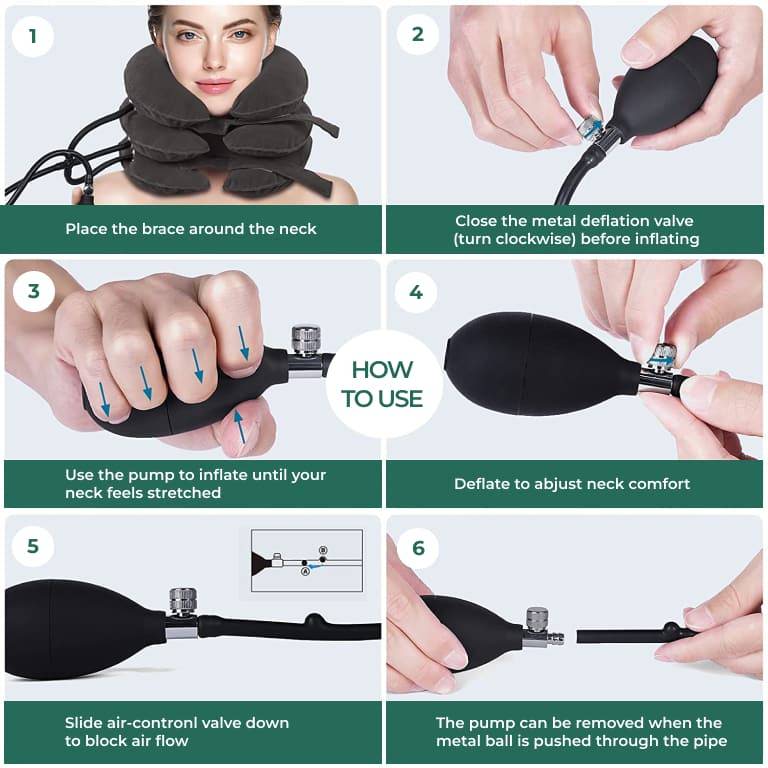 1

Place the brace around the neck

2

Close the metal deflation valve (turn clockwise) before inflating

3

Use the pump to inflate until your neck feels stretched

HOW TO USE

4

Deflate to abjust neck comfort

5

B

A

Slide air-contronl valve down to block air flow

6

The pump can be removed when the metal ball is pushed through the pipe